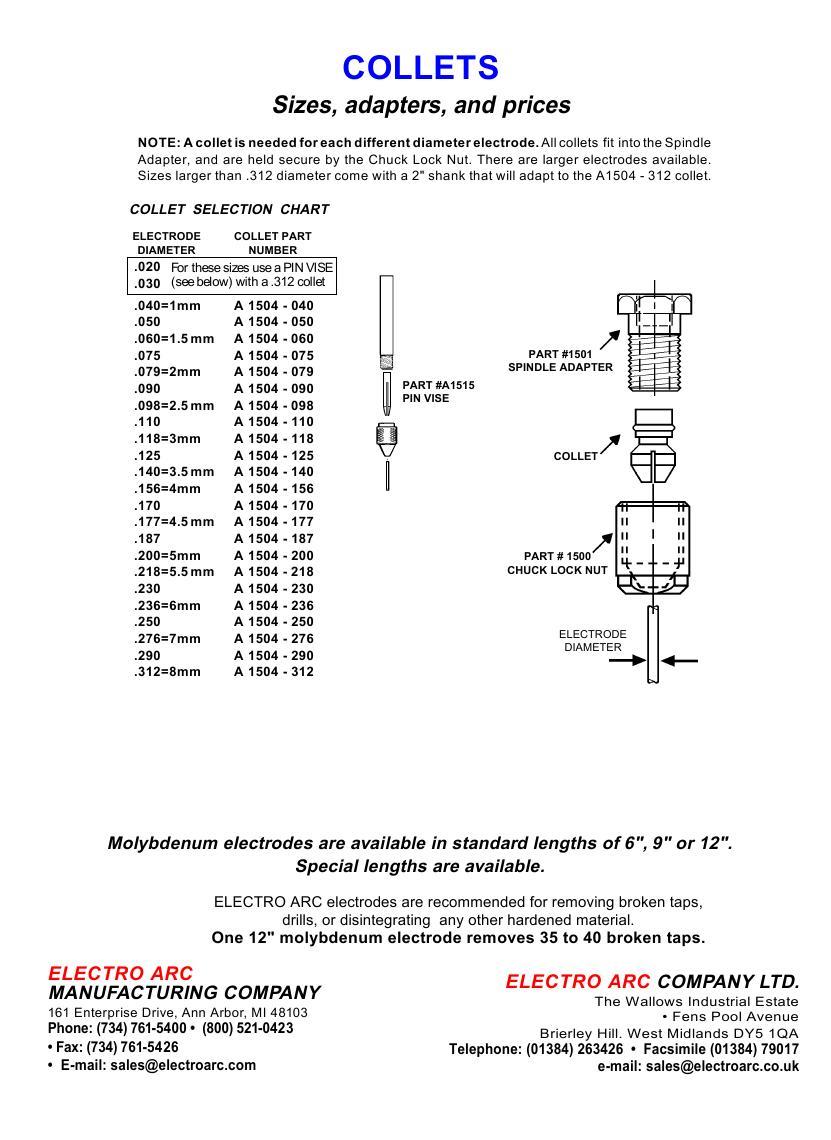 COLLETS

Sizes, adapters, and prices

NOTE: A collet is needed for each different diameter electrode. All collets fit into the Spindle Adapter, and are held secure by the Chuck Lock Nut. There are larger electrodes available. Sizes larger than .312 diameter come with a 2" shank that will adapt to the A1504 - 312 collet.

COLLET SELECTION CHART

| ELECTRODE DIAMETER | COLLET PART NUMBER |
|---|---|
| .020 | For these sizes use a PIN VISE |
| .030 | (see below) with a .312 collet |
| .040=1mm | A 1504 - 040 |
| .050 | A 1504 - 050 |
| .060=1.5 mm | A 1504 - 060 |
| .075 | A 1504 - 075 |
| .079=2mm | A 1504 - 079 |
| .090 | A 1504 - 090 |
| .098=2.5 mm | A 1504 - 098 |
| .110 | A 1504 - 110 |
| .118=3mm | A 1504 - 118 |
| .125 | A 1504 - 125 |
| .140=3.5 mm | A 1504 - 140 |
| .156=4mm | A 1504 - 156 |
| .170 | A 1504 - 170 |
| .177=4.5 mm | A 1504 - 177 |
| .187 | A 1504 - 187 |
| .200=5mm | A 1504 - 200 |
| .218=5.5 mm | A 1504 - 218 |
| .230 | A 1504 - 230 |
| .236=6mm | A 1504 - 236 |
| .250 | A 1504 - 250 |
| .276=7mm | A 1504 - 276 |
| .290 | A 1504 - 290 |
| .312=8mm | A 1504 - 312 |

PART #A1515
PIN VISE

PART #1501
SPINDLE ADAPTER

COLLET

PART # 1500
CHUCK LOCK NUT

ELECTRODE
DIAMETER

Molybdenum electrodes are available in standard lengths of 6", 9" or 12".
Special lengths are available.

ELECTRO ARC electrodes are recommended for removing broken taps, drills, or disintegrating any other hardened material.
One 12" molybdenum electrode removes 35 to 40 broken taps.

ELECTRO ARC
MANUFACTURING COMPANY
161 Enterprise Drive, Ann Arbor, MI 48103
Phone: (734) 761-5400 • (800) 521-0423
• Fax: (734) 761-5426
• E-mail: sales@electroarc.com

ELECTRO ARC COMPANY LTD.
The Wallows Industrial Estate
• Fens Pool Avenue
Brierley Hill. West Midlands DY5 1QA
Telephone: (01384) 263426 • Facsimile (01384) 79017
e-mail: sales@electroarc.co.uk