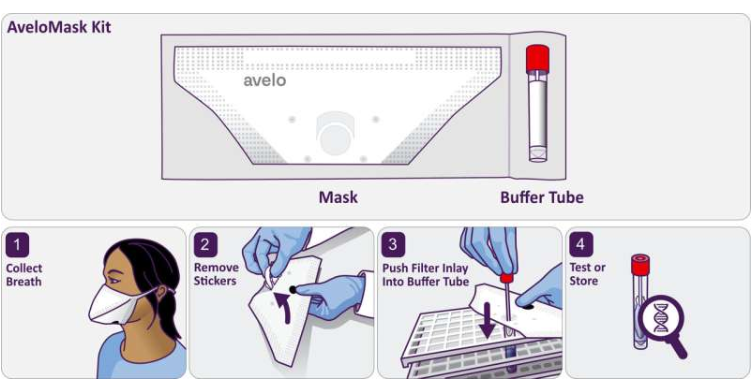 AveloMask Kit

avelo

Mask

Buffer Tube

1
Collect Breath

2
Remove Stickers

3
Push Filter Inlay Into Buffer Tube

4
Test or Store