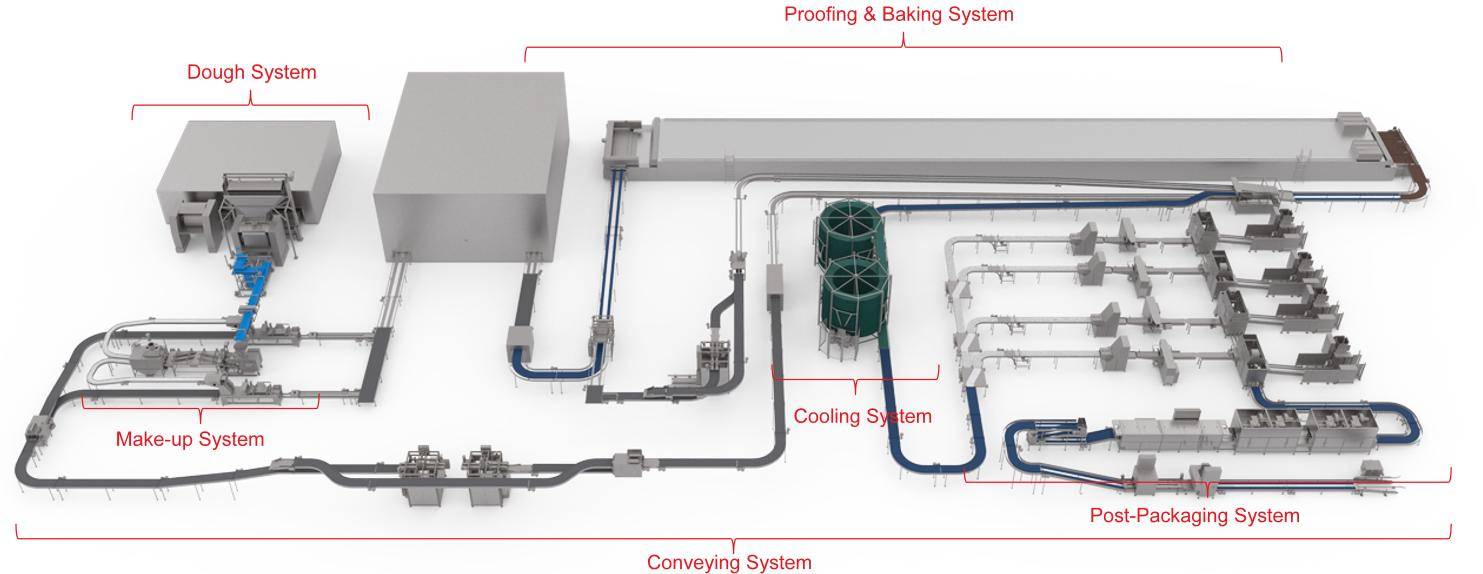 Proofing & Baking System

Dough System

Make-up System

Cooling System

Post-Packaging System

Conveying System