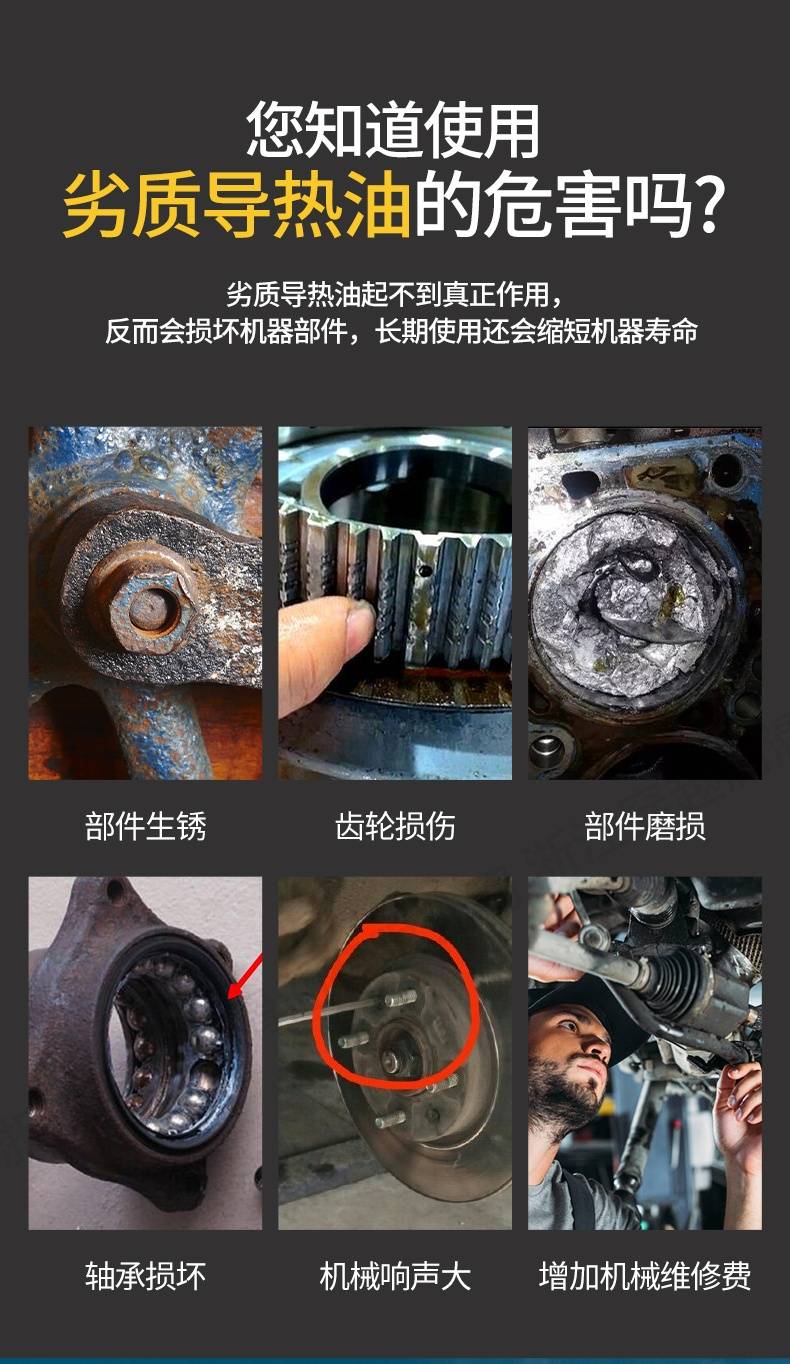 您知道使用
劣质导热油的危害吗?

劣质导热油起不到真正作用，
反而会损坏机器部件，长期使用还会缩短机器寿命

部件生锈

齿轮损伤

部件磨损

轴承损坏

机械响声大

增加机械维修费