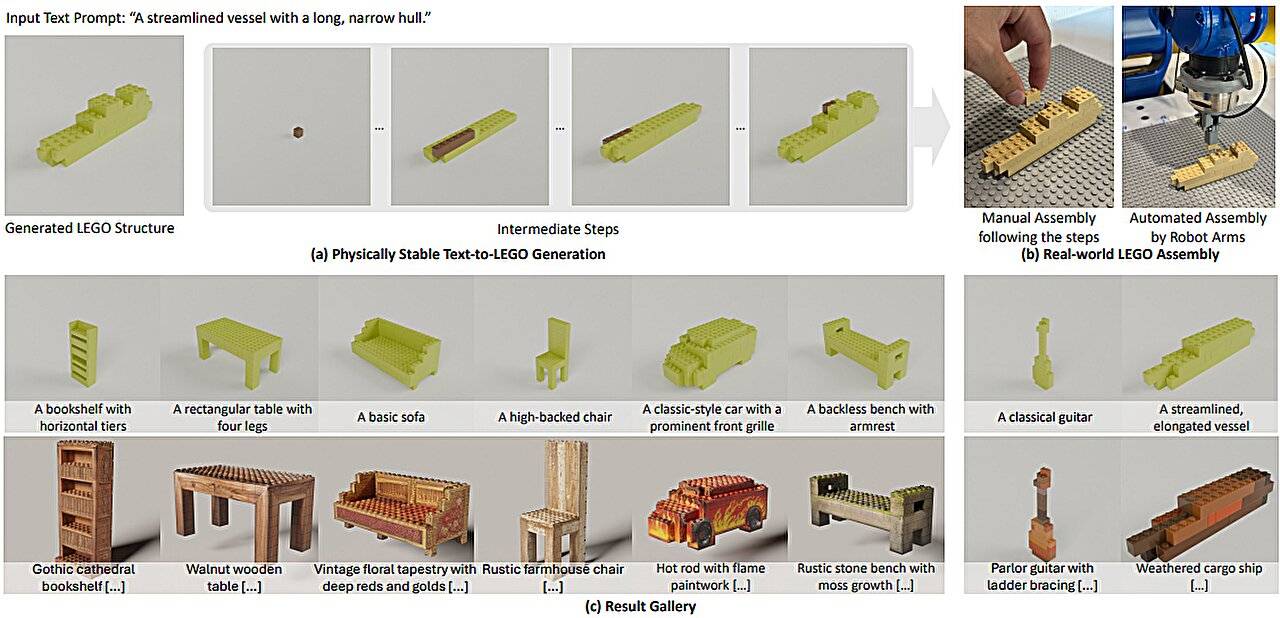 Input Text Prompt: "A streamlined vessel with a long, narrow hull."

Generated LEGO Structure

...

...

...

Intermediate Steps

(a) Physically Stable Text-to-LEGO Generation

Manual Assembly following the steps

Automated Assembly by Robot Arms

(b) Real-world LEGO Assembly

A bookshelf with horizontal tiers

A rectangular table with four legs

A basic sofa

A high-backed chair

A classic-style car with a prominent front grille

A backless bench with armrest

A classical guitar

A streamlined, elongated vessel

Gothic cathedral bookshelf [...]

Walnut wooden table [...]

Vintage floral tapestry with deep reds and golds [...]

Rustic farmhouse chair [...]

Hot rod with flame paintwork [...]

Rustic stone bench with moss growth [...]

Parlor guitar with ladder bracing [...]

Weathered cargo ship [...]

(c) Result Gallery